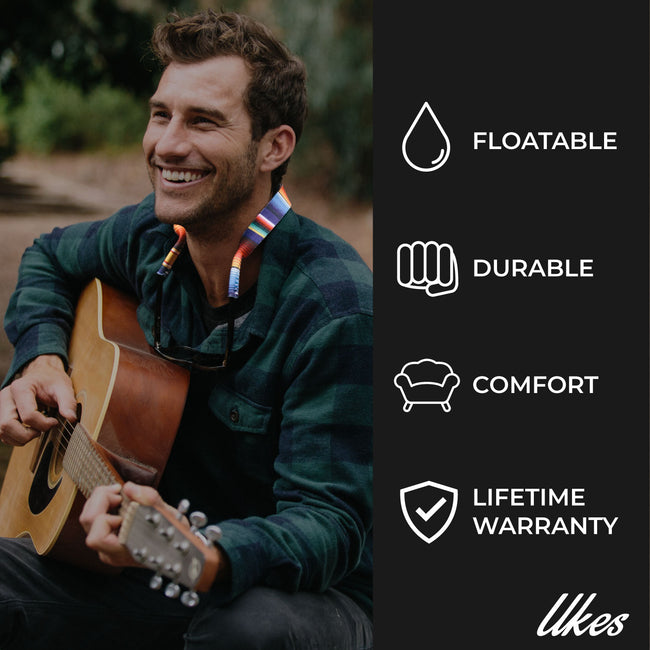 FLOATABLE

DURABLE

COMFORT

LIFETIME WARRANTY

Ukes