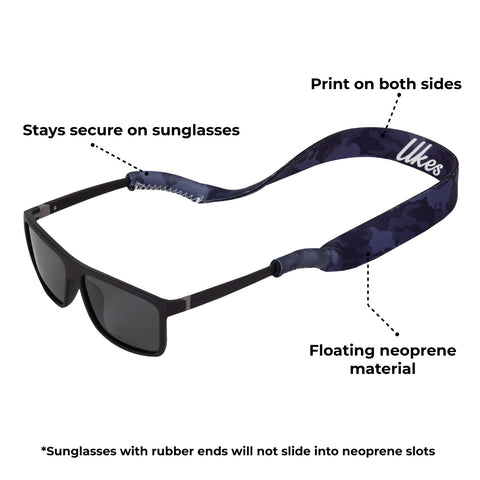 Print on both sides

Stays secure on sunglasses

Ukes

Floating neoprene material

*Sunglasses with rubber ends will not slide into neoprene slots